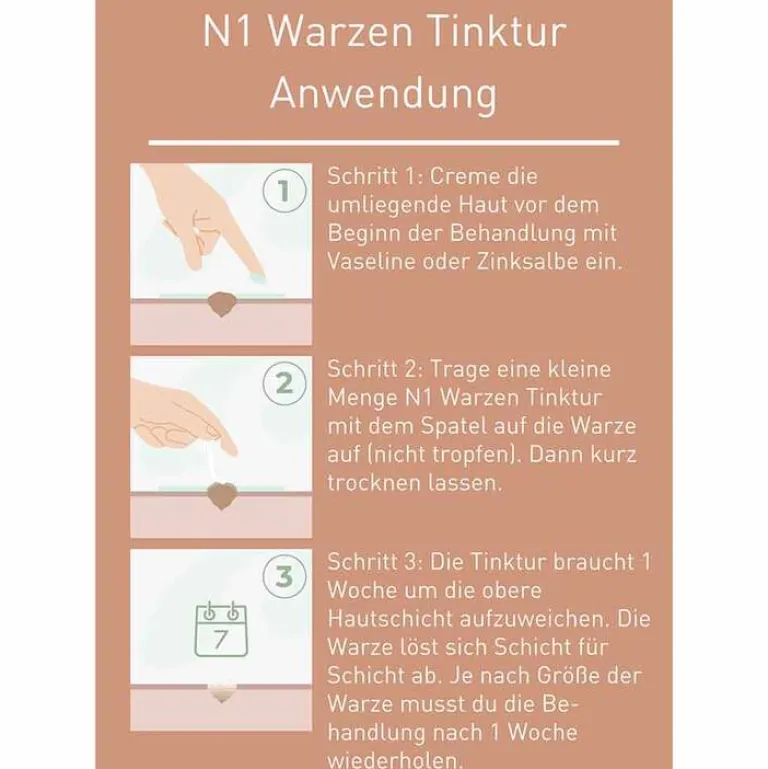 N1 Warzen Tinktur Anwendung

1

Schritt 1: Creme die umliegende Haut vor dem Beginn der Behandlung mit Vaseline oder Zinksalbe ein.

2

Schritt 2: Trage eine kleine Menge N1 Warzen Tinktur mit dem Spatel auf die Warze auf (nicht tropfen). Dann kurz trocknen lassen.

3

7

Schritt 3: Die Tinktur braucht 1 Woche um die obere Hautschicht aufzuweichen. Die Warze löst sich Schicht für Schicht ab. Je nach Größe der Warze musst du die Behandlung nach 1 Woche wiederholen.