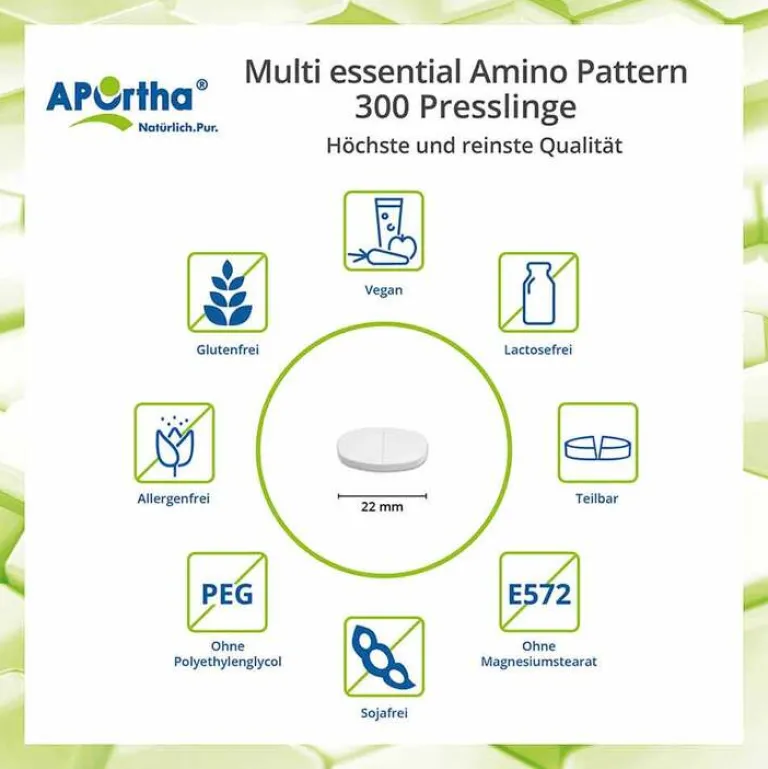 APOrtha®
Natürlich.Pur.

Multi essential Amino Pattern
300 Presslinge
Höchste und reinste Qualität

Vegan

Glutenfrei

Lactosefrei

Allergenfrei

22 mm

Teilbar

PEG
Ohne
Polyethylenglycol

E572
Ohne
Magnesiumstearat

Sojafrei