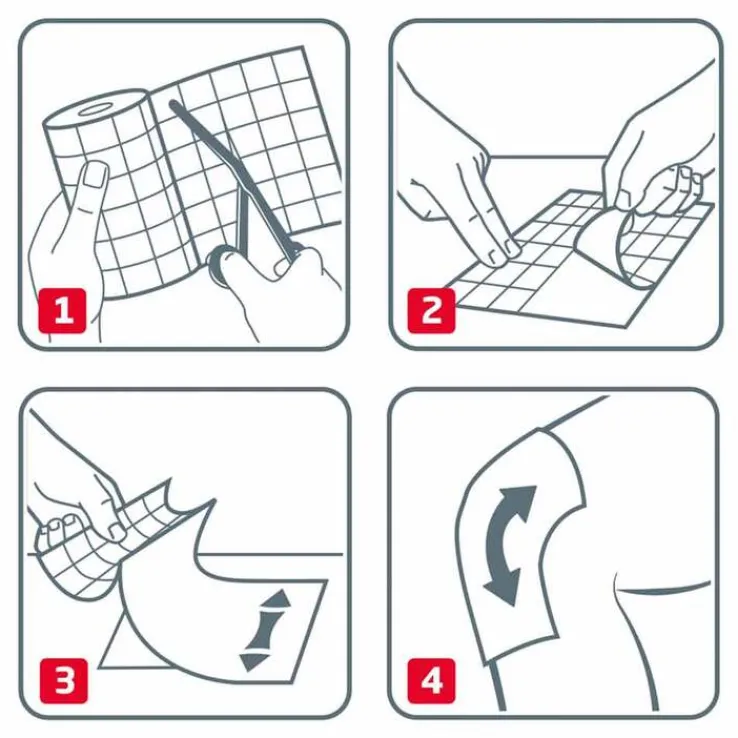 1

2

3

4