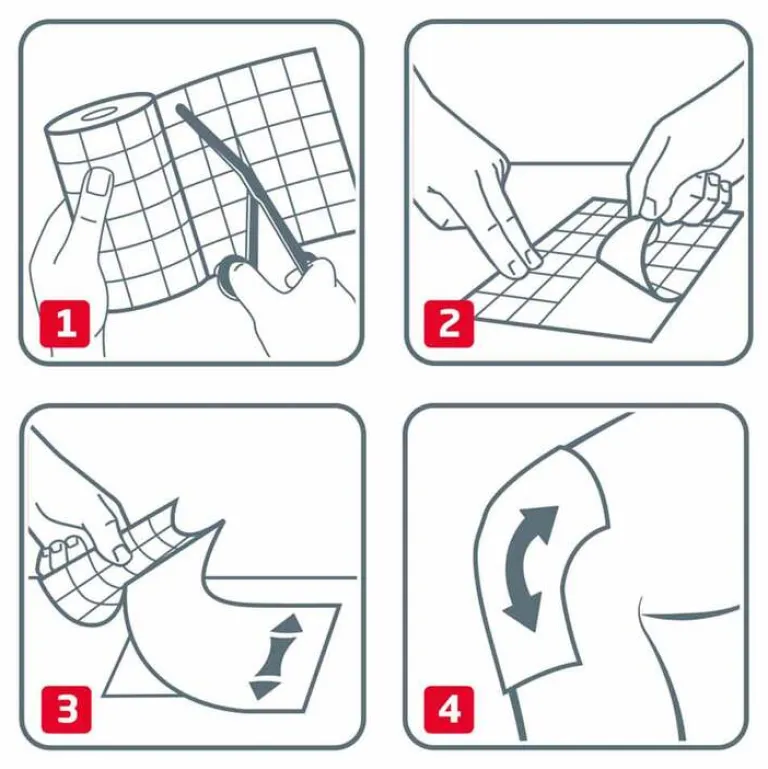 1

2

3

4