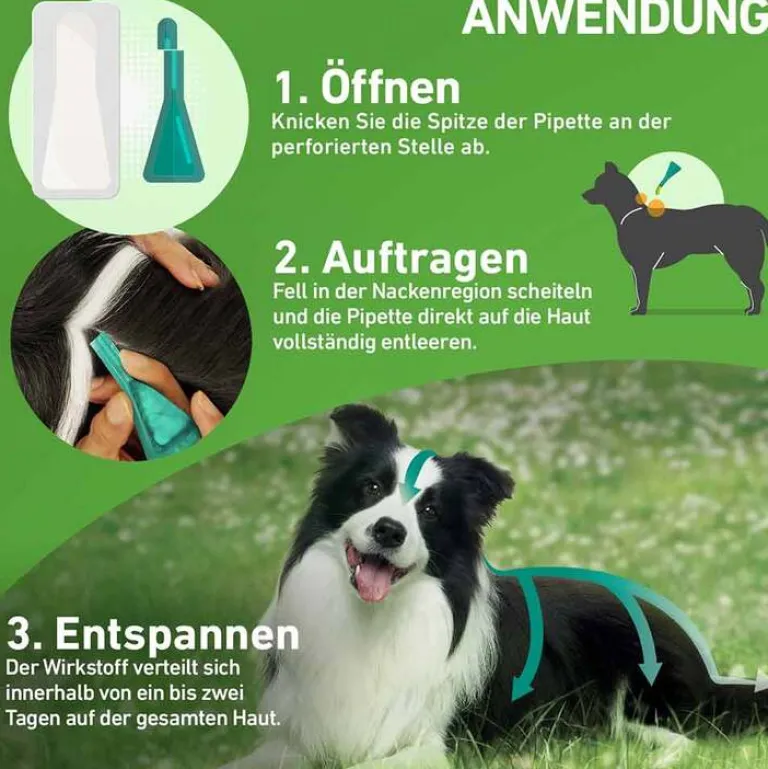 ANWENDUNG

1. Öffnen
Knicken Sie die Spitze der Pipette an der perforierten Stelle ab.

2. Auftragen
Fell in der Nackenregion scheiteln und die Pipette direkt auf die Haut vollständig entleeren.

3. Entspannen
Der Wirkstoff verteilt sich innerhalb von ein bis zwei Tagen auf der gesamten Haut.