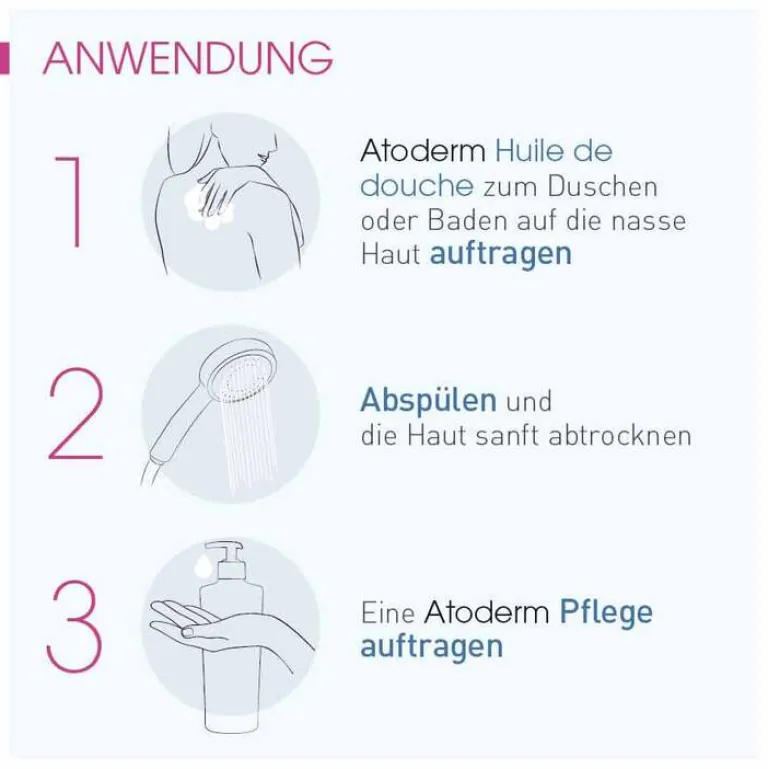 ANWENDUNG

1

Atoderm Huile de douche zum Duschen oder Baden auf die nasse Haut auftragen

2

Abspülen und die Haut sanft abtrocknen

3

Eine Atoderm Pflege auftragen